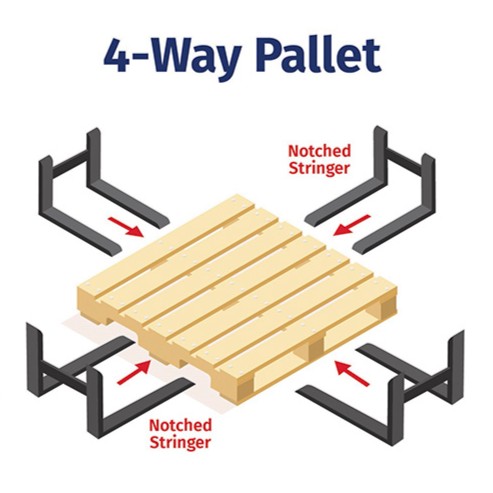 4-Way Pallet

Notched Stringer

Notched Stringer